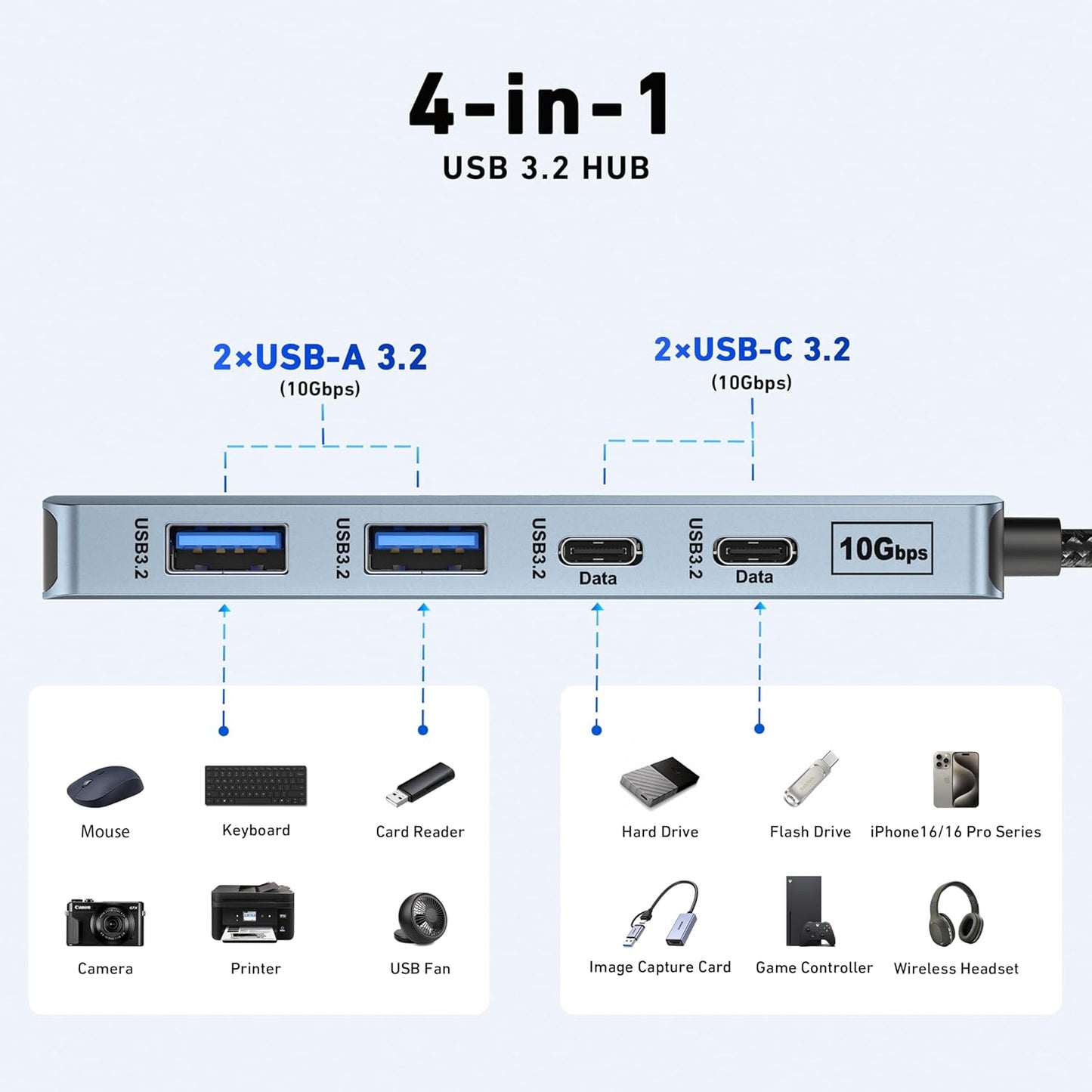 4-in-1
USB 3.2 HUB

2×USB-A 3.2
(10Gbps)

2×USB-C 3.2
(10Gbps)

USB3.2
USB3.2
USB3.2
Data
USB3.2
Data
10Gbps

Mouse
Keyboard
Card Reader
Camera
Printer
USB Fan

Hard Drive
Flash Drive
iPhone16/16 Pro Series
Image Capture Card
Game Controller
Wireless Headset